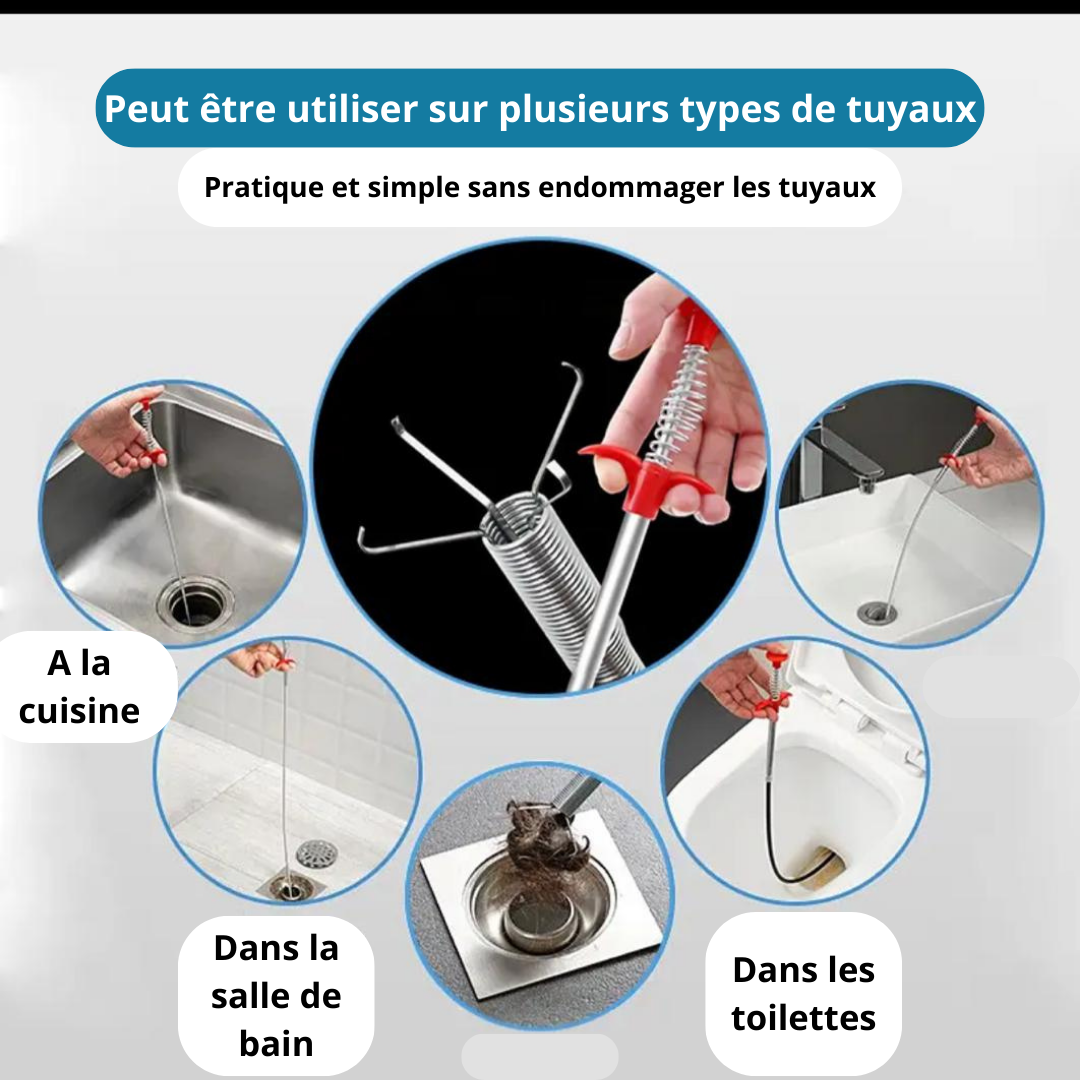 Peut être utiliser sur plusieurs types de tuyaux

Pratique et simple sans endommager les tuyaux

A la cuisine

Dans la salle de bain

Dans les toilettes